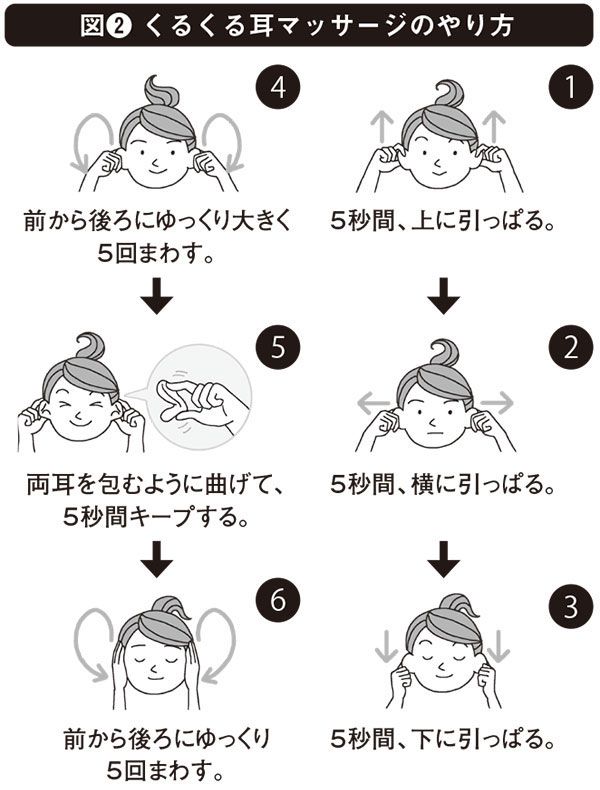 図❷ くるくる耳マッサージのやり方

1
5秒間、上に引っぱる。

2
5秒間、横に引っぱる。

3
5秒間、下に引っぱる。

4
前から後ろにゆっくり大きく5回まわす。

5
両耳を包むように曲げて、5秒間キープする。

6
前から後ろにゆっくり5回まわす。